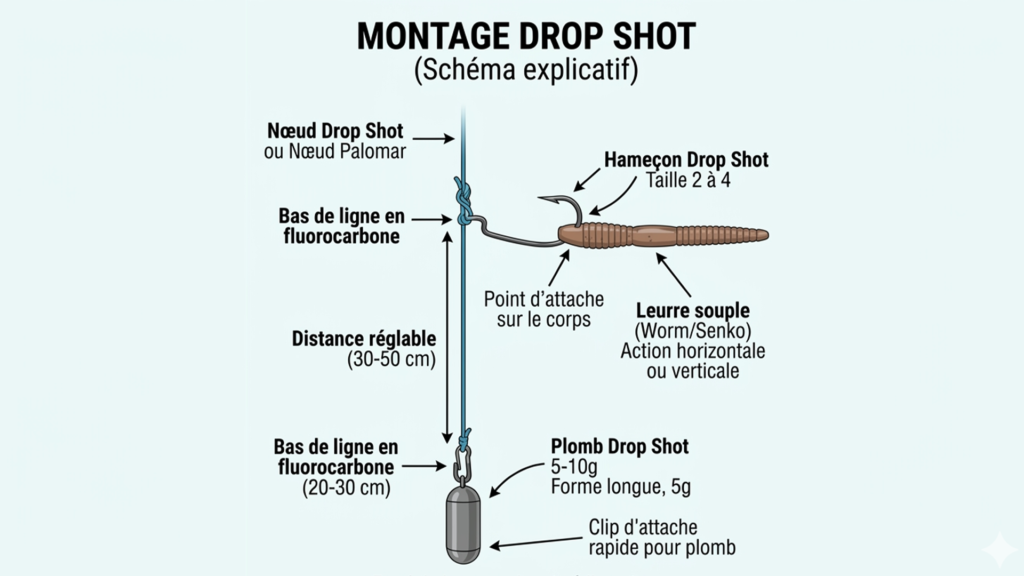 MONTAGE DROP SHOT
(Schéma explicatif)

Nœud Drop Shot
ou Nœud Palomar

Hameçon Drop Shot
Taille 2 à 4

Bas de ligne en fluorocarbone

Point d'attache
sur le corps

Leurre souple
(Worm/Senko)
Action horizontale
ou verticale

Distance réglable
(30-50 cm)

Bas de ligne en fluorocarbone
(20-30 cm)

Plomb Drop Shot
5-10g
Forme longue, 5g

Clip d'attache
rapide pour plomb